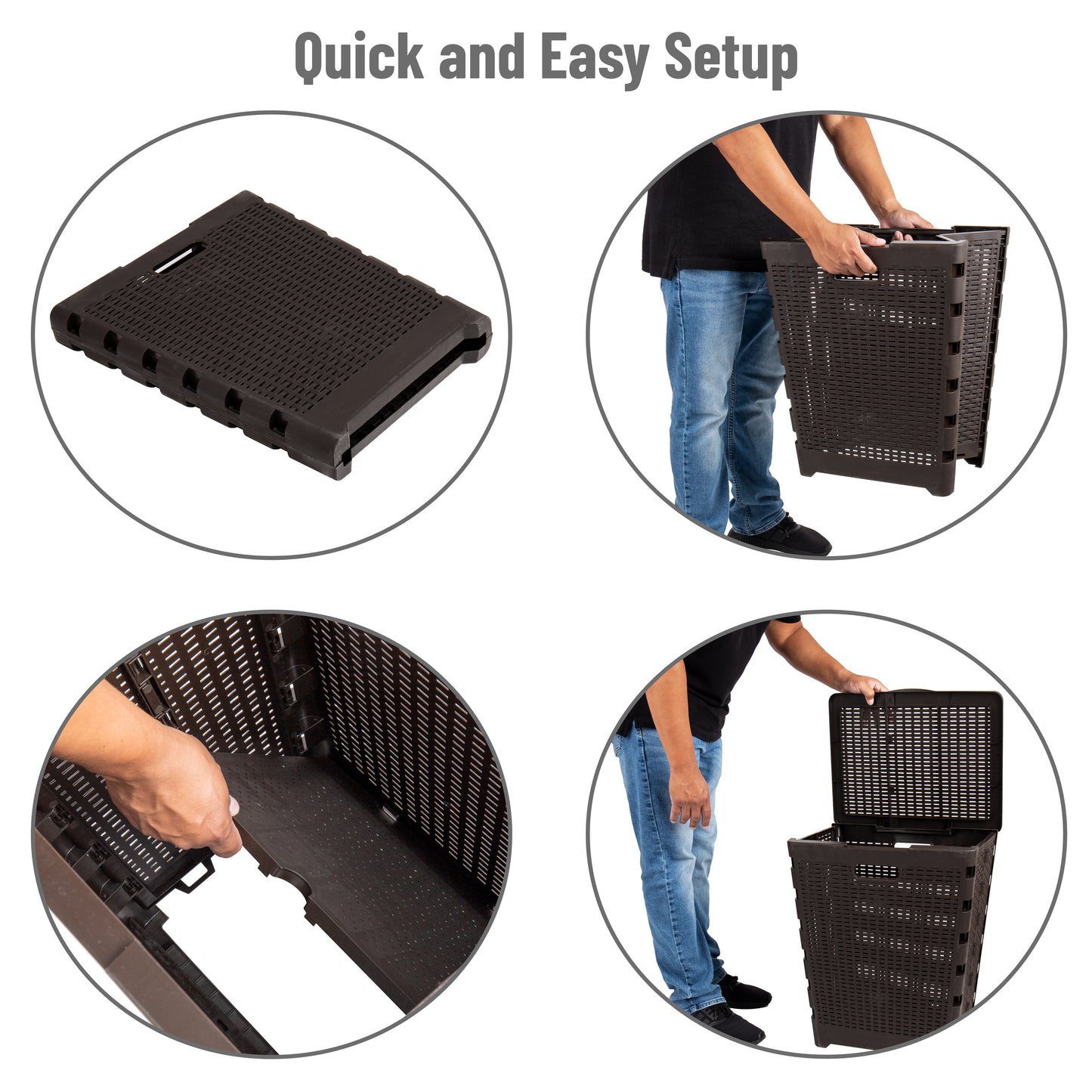 Quick and Easy Setup