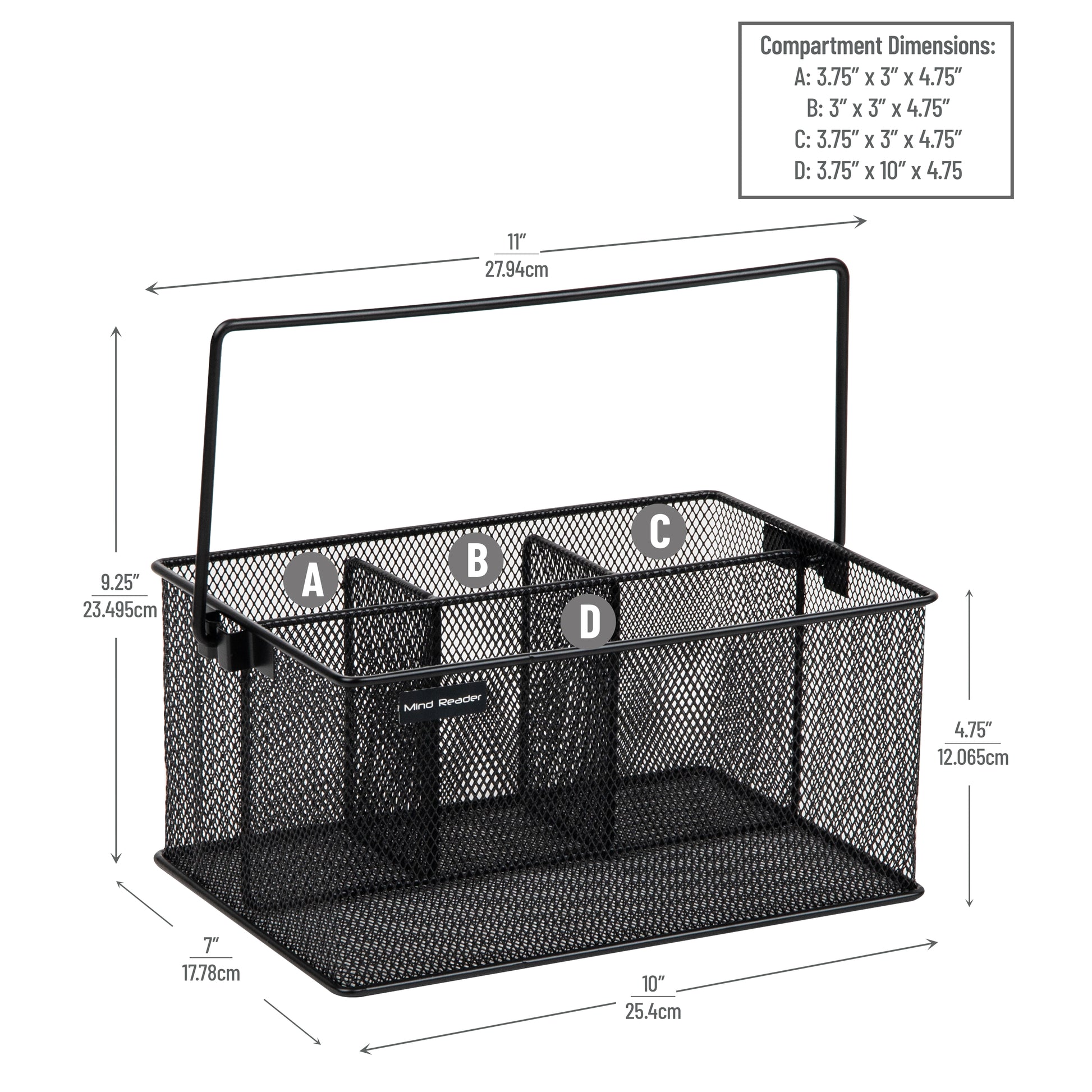 Compartment Dimensions:
A: 3.75" x 3" x 4.75"
B: 3" x 3" x 4.75"
C: 3.75" x 3" x 4.75"
D: 3.75" x 10" x 4.75

11"
27.94cm

9.25"
23.495cm

A
B
C
D

Mind Reader

4.75"
12.065cm

7"
17.78cm

10"
25.4cm