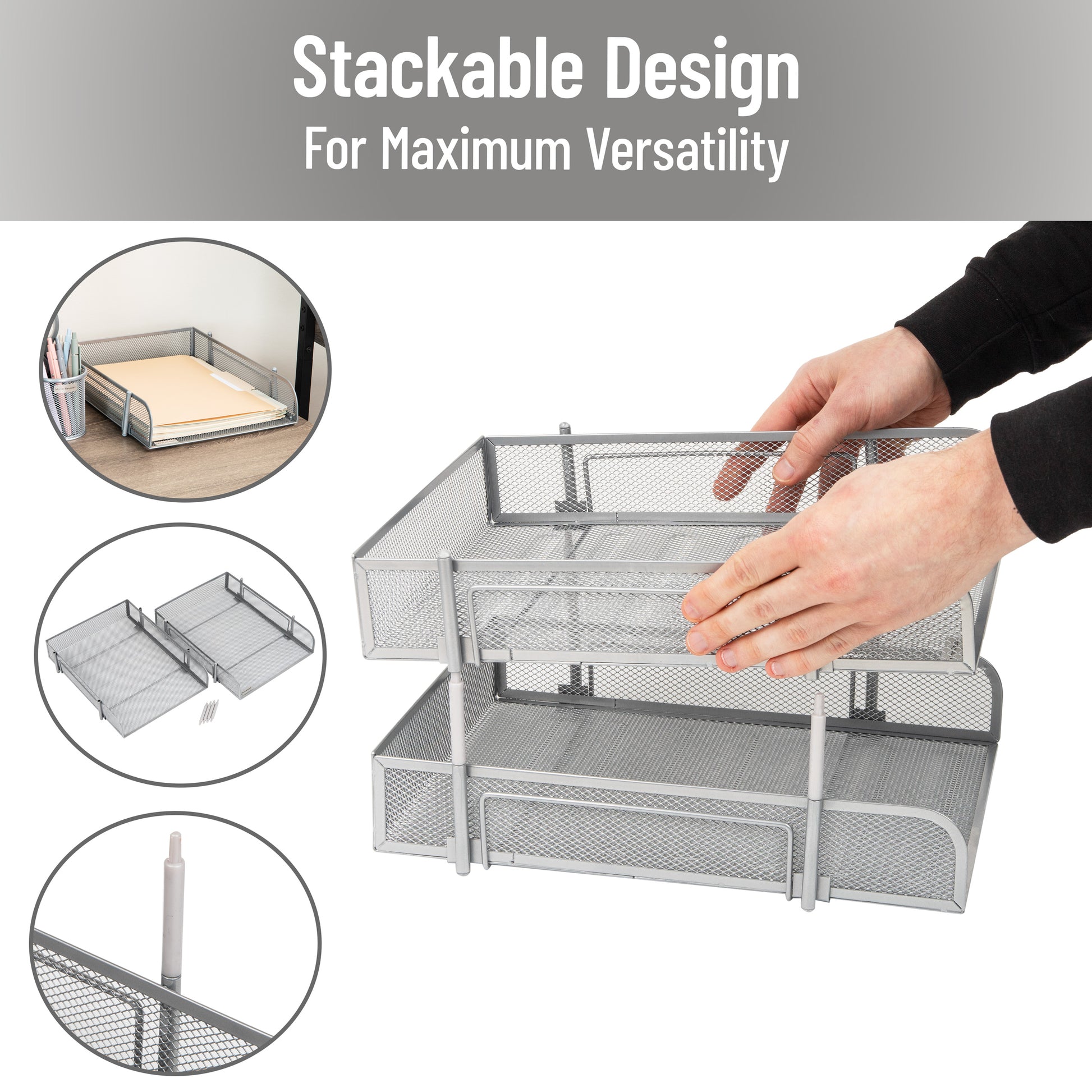 Stackable Design
For Maximum Versatility