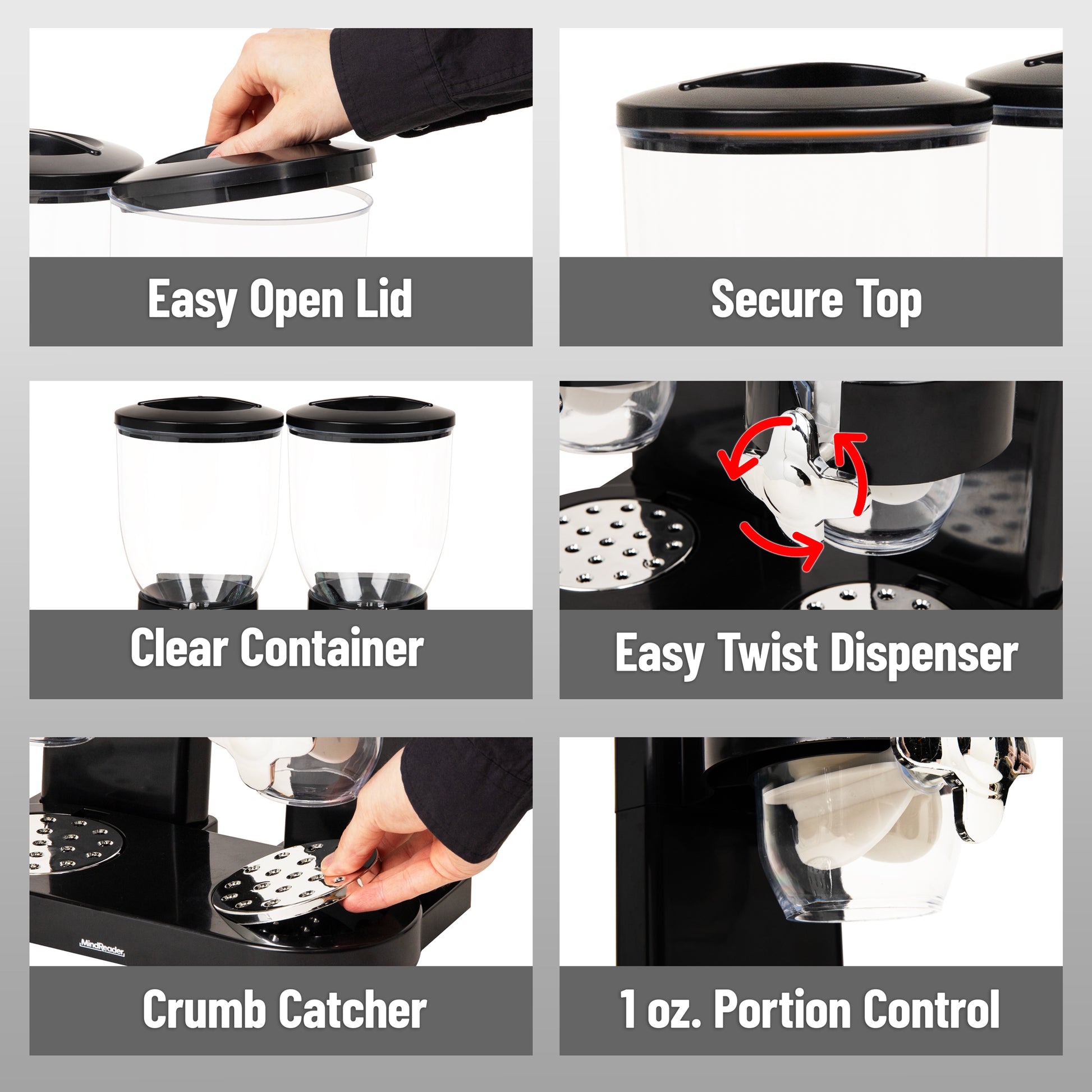 Easy Open Lid

Secure Top

Clear Container

Easy Twist Dispenser

MindReader

Crumb Catcher

1 oz. Portion Control