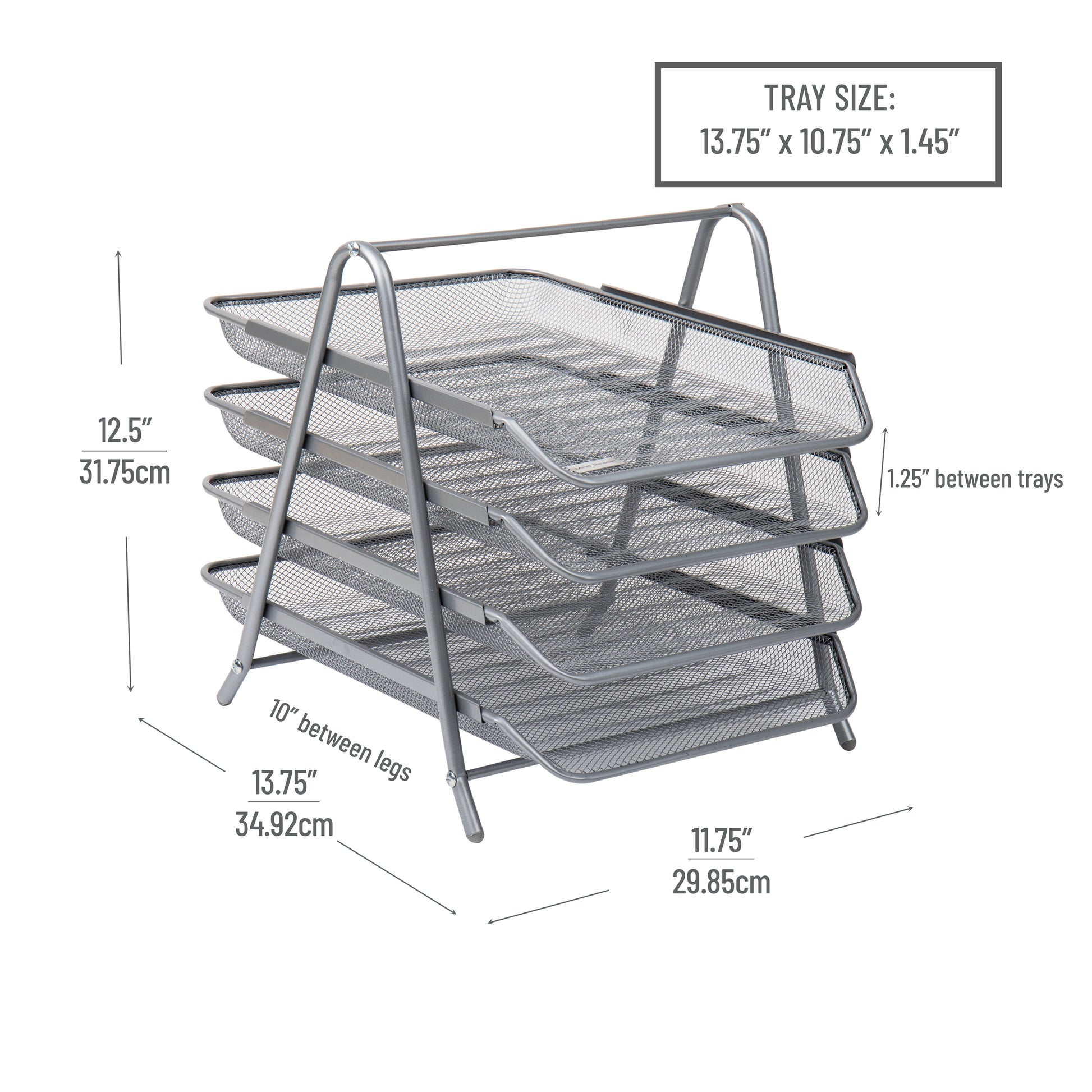 TRAY SIZE:
13.75" x 10.75" x 1.45"

12.5"
31.75cm

1.25" between trays

10" between legs

13.75"
34.92cm

11.75"
29.85cm